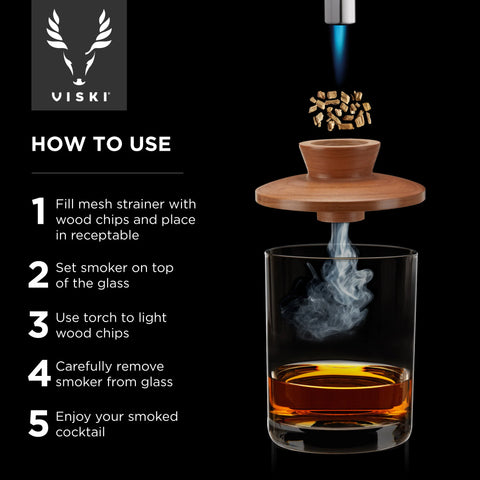 VISKI

HOW TO USE

1 Fill mesh strainer with wood chips and place in receptable

2 Set smoker on top of the glass

3 Use torch to light wood chips

4 Carefully remove smoker from glass

5 Enjoy your smoked cocktail